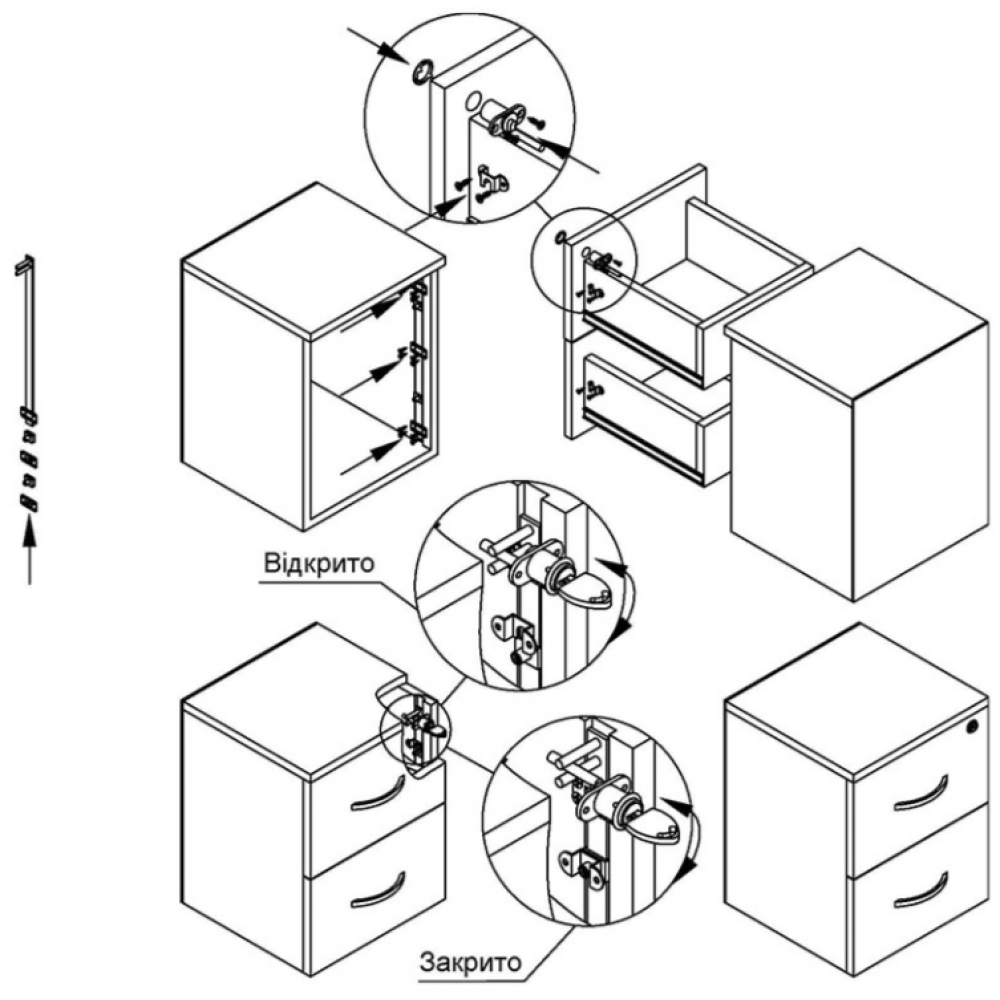 Відкрито

Закрито